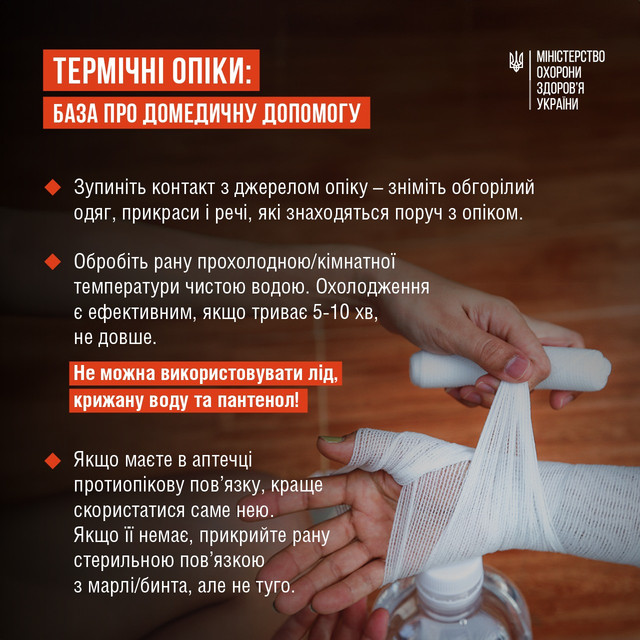 ТЕРМІЧНІ ОПІКИ:
БАЗА ПРО ДОМЕДИЧНУ ДОПОМОГУ

МІНІСТЕРСТВО ОХОРОНИ ЗДОРОВ'Я УКРАЇНИ

Зупиніть контакт з джерелом опіку – зніміть обгорілий одяг, прикраси і речі, які знаходяться поруч з опіком.

Обробіть рану прохолодною/кімнатної температури чистою водою. Охолодження є ефективним, якщо триває 5-10 хв, не довше.

Не можна використовувати лід, крижану воду та пантенол!

Якщо маєте в аптечці протиопікову пов'язку, краще скористатися саме нею. Якщо її немає, прикрийте рану стерильною пов'язкою з марлі/бинта, але не туго.