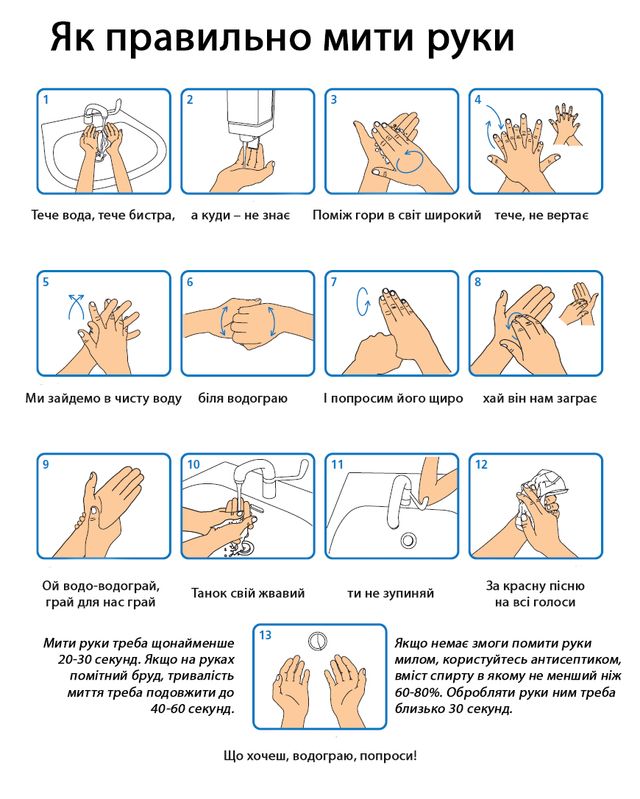 Як правильно мити руки

1

Тече вода, тече бистра,

2

а куди – не знає

3

Поміж гори в світ широкий

4

тече, не вертає

5

Ми зайдемо в чисту воду

6

біля водограю

7

І попросим його щиро

8

хай він нам заграє

9

Ой водо-водограй, грай для нас грай

10

Танок свій жвавий

11

ти не зупиняй

12

За красну пісню на всі голоси

Мити руки треба щонайменше 20-30 секунд. Якщо на руках помітний бруд, тривалість миття треба подовжити до 40-60 секунд.

13

Якщо немає змоги помити руки милом, користуйтесь антисептиком, вміст спирту в якому не менший ніж 60-80%. Обробляти руки ним треба близько 30 секунд.

Що хочеш, водограю, попроси!