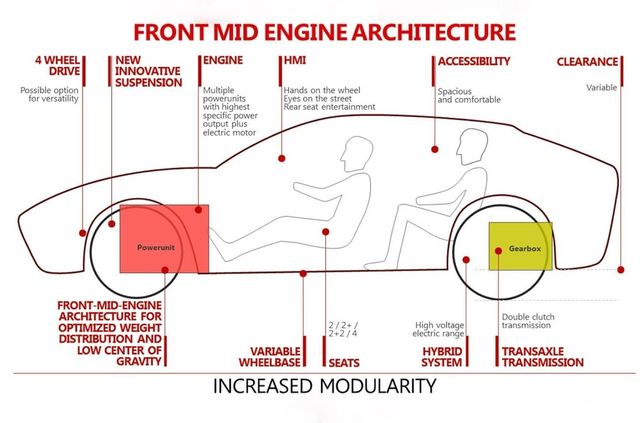 FRONT MID ENGINE ARCHITECTURE

4 WHEEL DRIVE
Possible option for versatility

NEW INNOVATIVE SUSPENSION

ENGINE
Multiple powerunits with highest specific power output plus electric motor

HMI
Hands on the wheel
Eyes on the street
Rear seat entertainment

ACCESSIBILITY
Spacious and comfortable

CLEARANCE
Variable

Powerunit

Gearbox

FRONT-MID-ENGINE ARCHITECTURE FOR OPTIMIZED WEIGHT DISTRIBUTION AND LOW CENTER OF GRAVITY

VARIABLE WHEELBASE

2 / 2+ / 2+2 / 4
SEATS

High voltage electric range
HYBRID SYSTEM

Double clutch transmission
TRANSAXLE TRANSMISSION

INCREASED MODULARITY