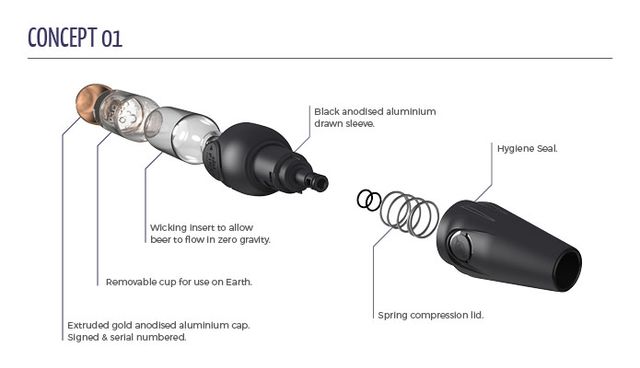 CONCEPT 01

Black anodised aluminium drawn sleeve.

Hygiene Seal.

Wicking insert to allow beer to flow in zero gravity.

Removable cup for use on Earth.

Spring compression lid.

Extruded gold anodised aluminium cap. Signed & serial numbered.