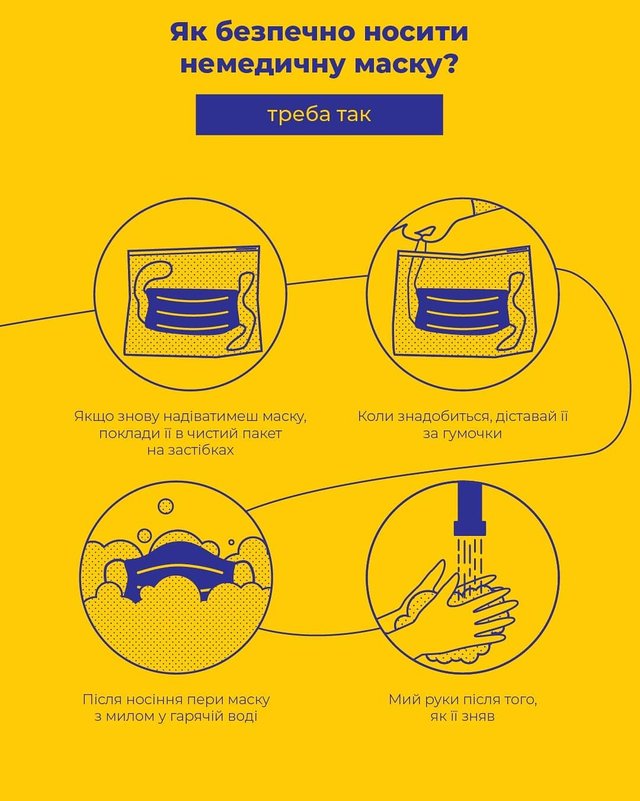 Як безпечно носити немедичну маску?

треба так

Якщо знову надіватимеш маску, поклади її в чистий пакет на застібках

Коли знадобиться, діставай її за гумочки

Після носіння пери маску з милом у гарячій воді

Мий руки після того, як її зняв