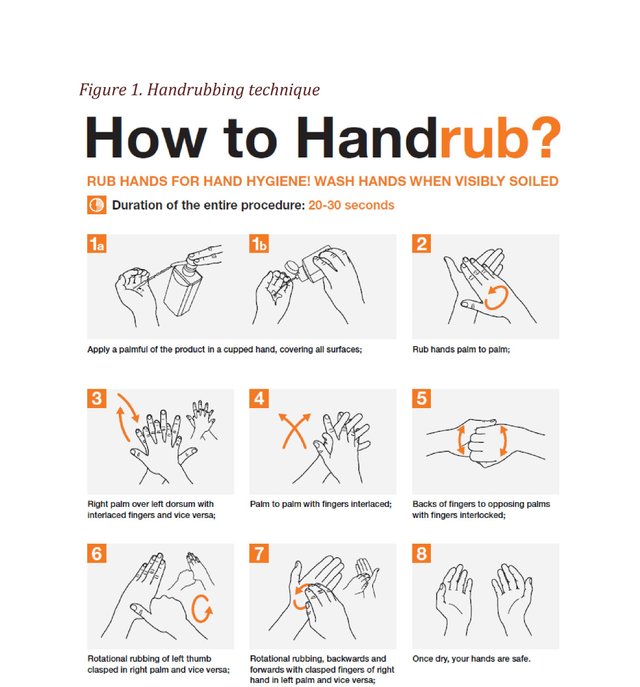 Figure 1. Handrubbing technique

How to Handrub?

RUB HANDS FOR HAND HYGIENE! WASH HANDS WHEN VISIBLY SOILED

Duration of the entire procedure: 20-30 seconds

1a

1b

Apply a palmful of the product in a cupped hand, covering all surfaces;

2

Rub hands palm to palm;

3

Right palm over left dorsum with interlaced fingers and vice versa;

4

Palm to palm with fingers interlaced;

5

Backs of fingers to opposing palms with fingers interlocked;

6

Rotational rubbing of left thumb clasped in right palm and vice versa;

7

Rotational rubbing, backwards and forwards with clasped fingers of right hand in left palm and vice versa;

8

Once dry, your hands are safe.