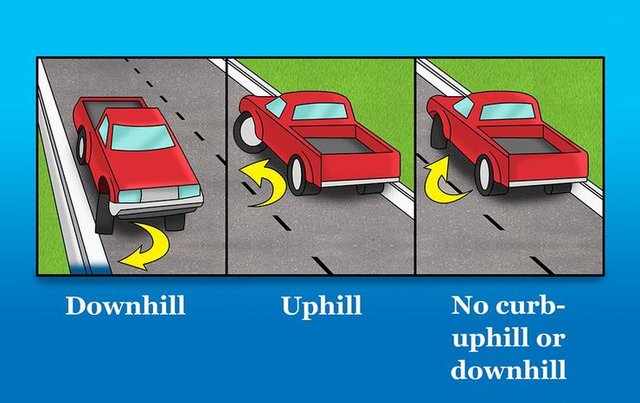 Downhill

Uphill

No curb-
uphill or
downhill