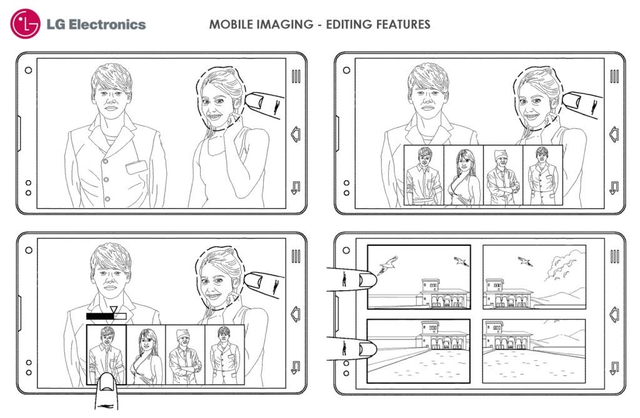 LG Electronics

MOBILE IMAGING - EDITING FEATURES